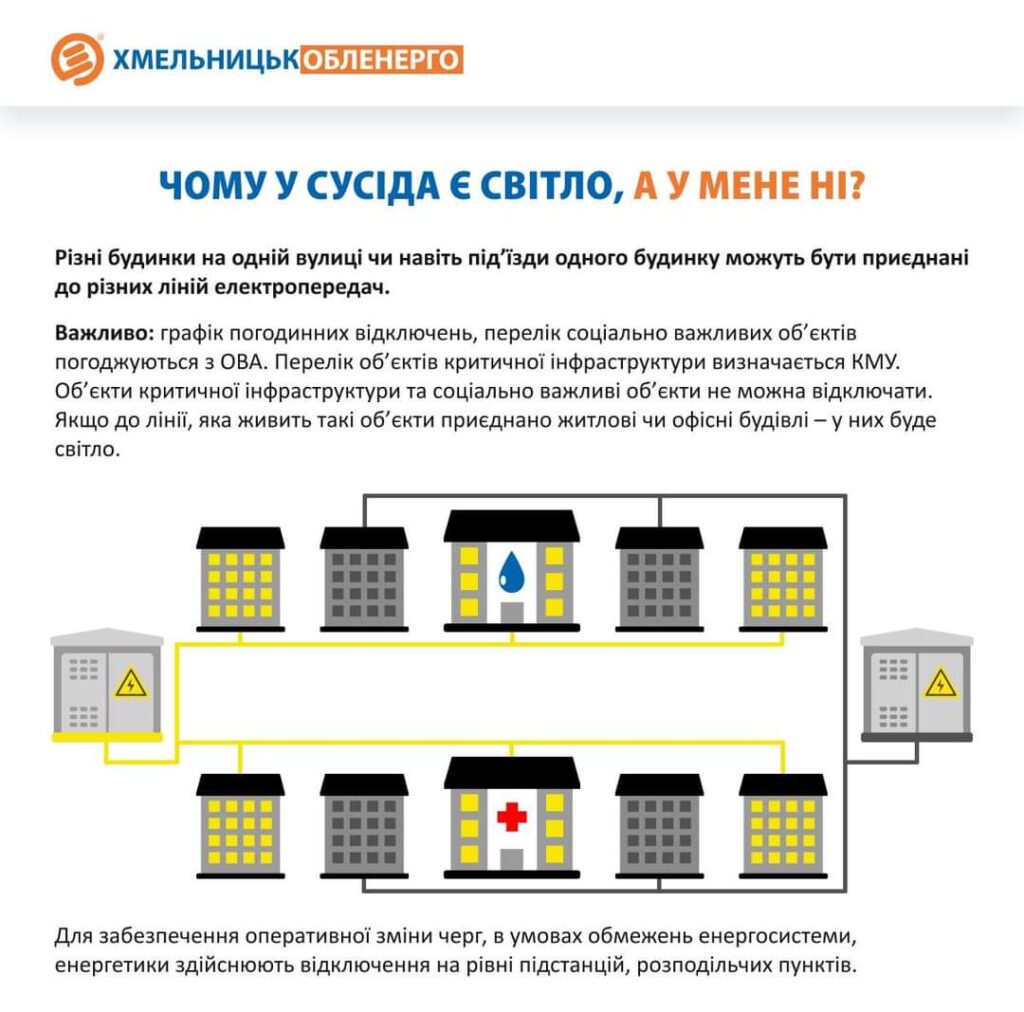 ХМЕЛЬНИЦЬКОБЛЕНЕРГО

ЧОМУ У СУСІДА Є СВІТЛО, А У МЕНЕ НІ?

Різні будинки на одній вулиці чи навіть під'їзди одного будинку можуть бути приєднані до різних ліній електропередач.

Важливо: графік погодинних відключень, перелік соціально важливих об'єктів погоджуються з ОВА. Перелік об'єктів критичної інфраструктури визначається КМУ. Об'єкти критичної інфраструктури та соціально важливі об'єкти не можна відключати. Якщо до лінії, яка живить такі об'єкти приєднано житлові чи офісні будівлі – у них буде світло.

Для забезпечення оперативної зміни черг, в умовах обмежень енергосистеми, енергетики здійснюють відключення на рівні підстанцій, розподільчих пунктів.